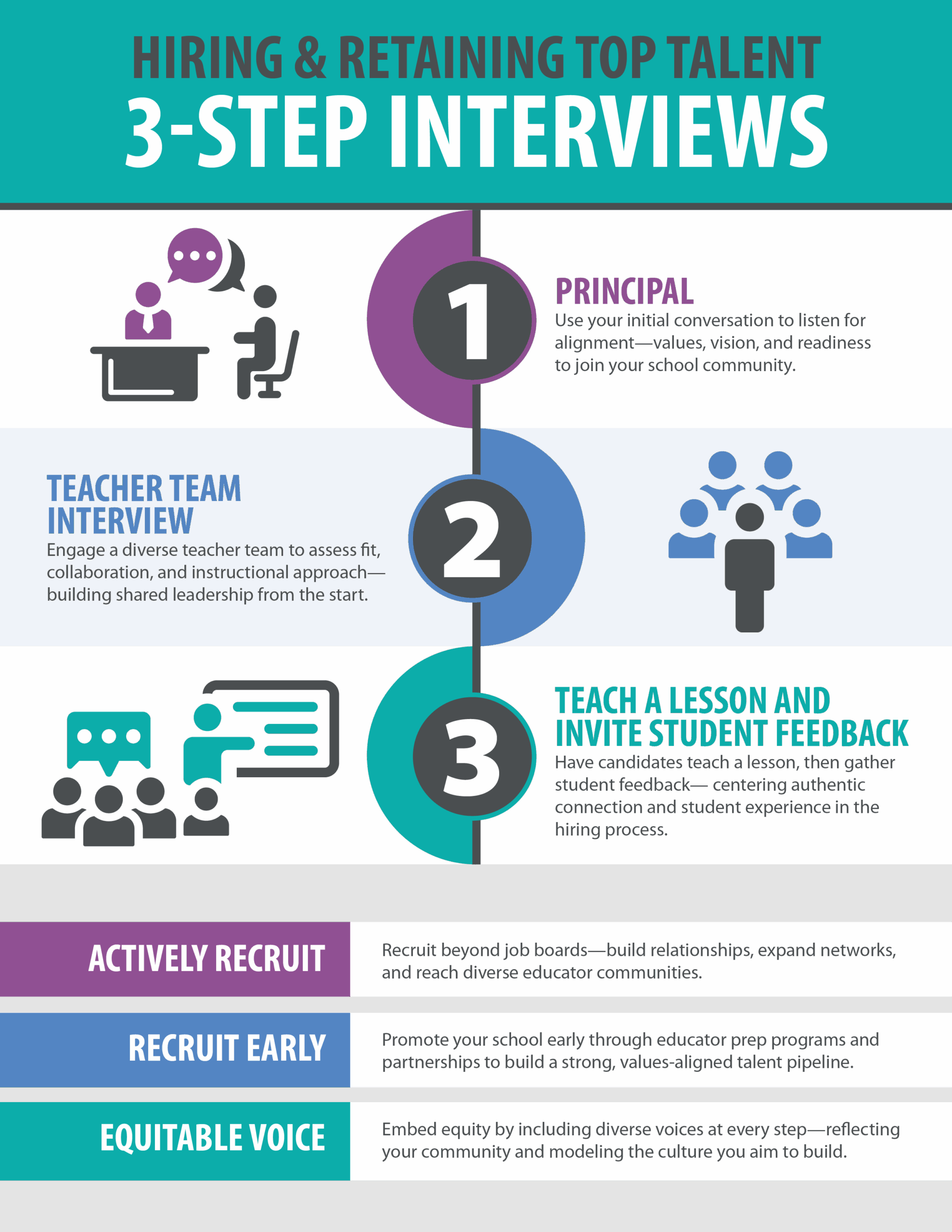 HIRING & RETAINING TOP TALENT
3-STEP INTERVIEWS

1

PRINCIPAL
Use your initial conversation to listen for alignment—values, vision, and readiness to join your school community.

2

TEACHER TEAM INTERVIEW
Engage a diverse teacher team to assess fit, collaboration, and instructional approach—building shared leadership from the start.

3

TEACH A LESSON AND INVITE STUDENT FEEDBACK
Have candidates teach a lesson, then gather student feedback— centering authentic connection and student experience in the hiring process.

ACTIVELY RECRUIT
Recruit beyond job boards—build relationships, expand networks, and reach diverse educator communities.

RECRUIT EARLY
Promote your school early through educator prep programs and partnerships to build a strong, values-aligned talent pipeline.

EQUITABLE VOICE
Embed equity by including diverse voices at every step—reflecting your community and modeling the culture you aim to build.